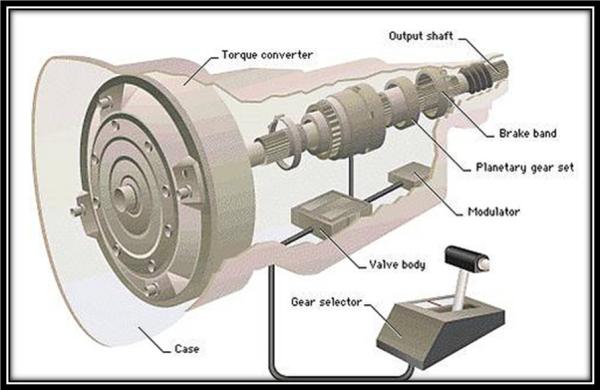 Output shaft
Torque converter
Brake band
Planetary gear set
Modulator
Valve body
Gear selector
Case