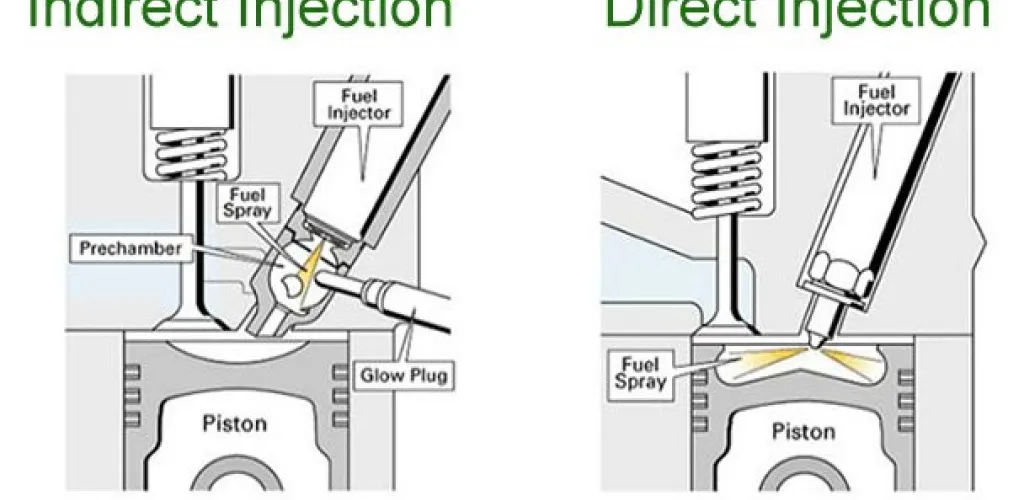 Indirect Injection

Fuel Injector

Fuel Spray

Prechamber

Glow Plug

Piston

Direct Injection

Fuel Injector

Fuel Spray

Piston