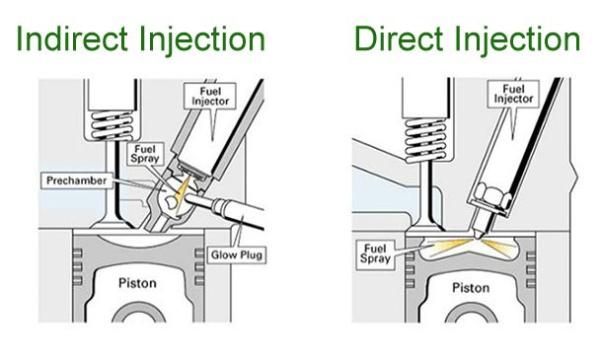 Indirect Injection

Fuel Injector

Fuel Spray

Prechamber

Glow Plug

Piston

Direct Injection

Fuel Injector

Fuel Spray

Piston