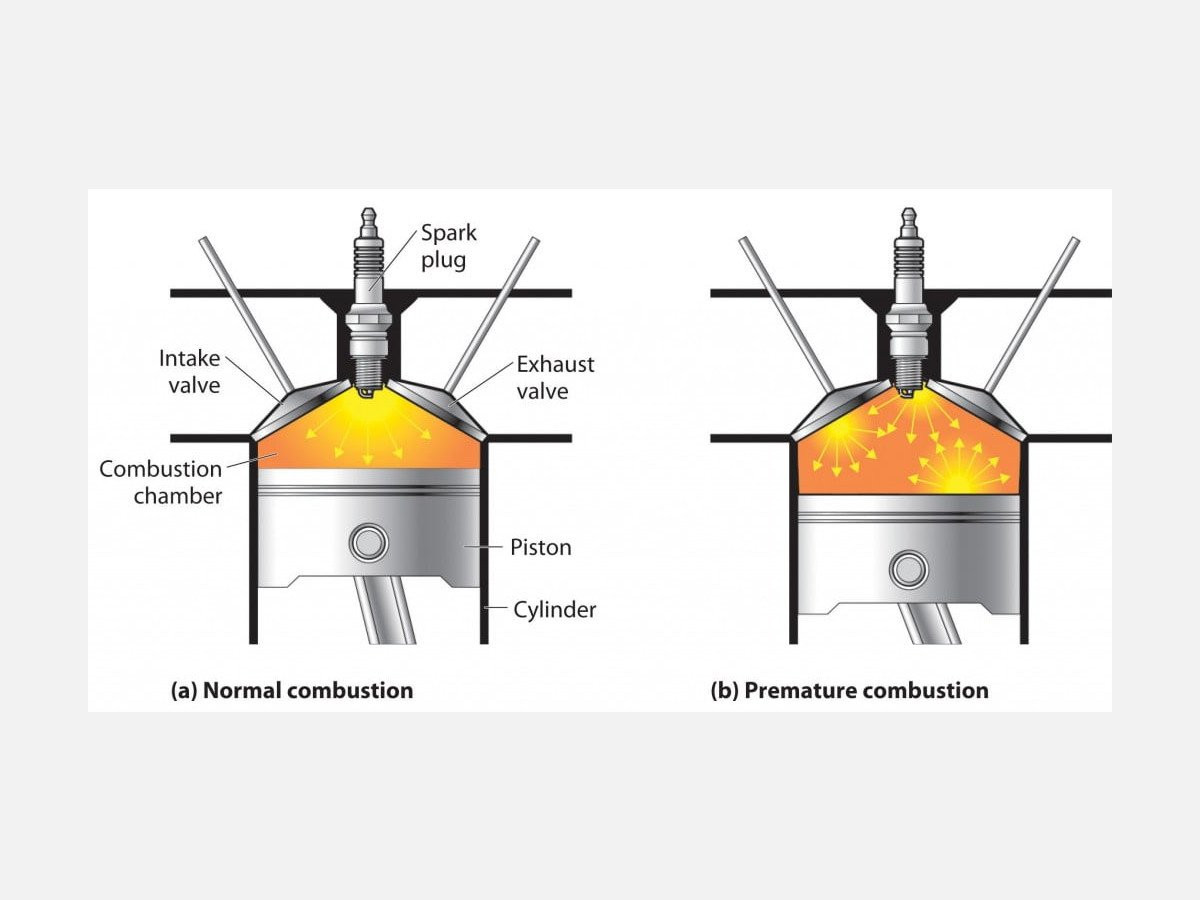 Spark plug

Intake valve

Exhaust valve

Combustion chamber

Piston

Cylinder

(a) Normal combustion

(b) Premature combustion